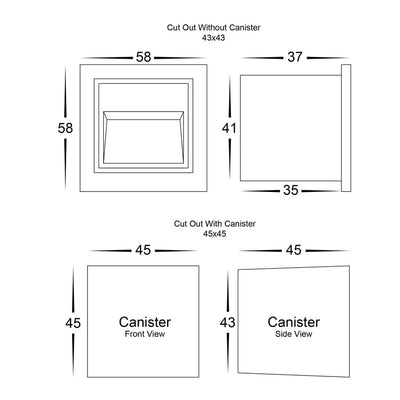 Cut Out Without Canister
43x43

58

37

58

41

35

Cut Out With Canister
45x45

45

45

45

Canister
Front View

43

Canister
Side View